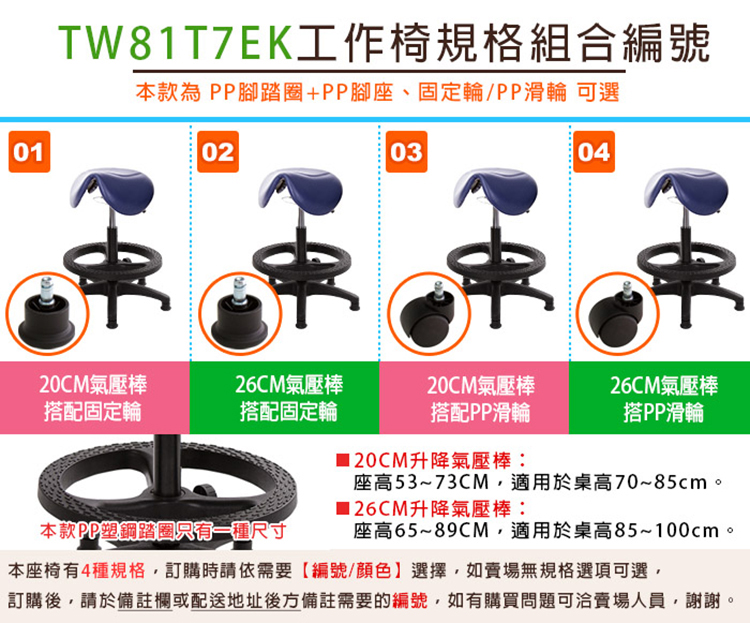 TW81T7EK工作椅規格組合編號

本款為 PP腳踏圈+PP腳座、固定輪/PP滑輪 可選

01

02

03

04

20CM氣壓棒
搭配固定輪

26CM氣壓棒
搭配固定輪

20CM氣壓棒
搭配PP滑輪

26CM氣壓棒
搭PP滑輪

本款PP塑鋼踏圈只有一種尺寸

■20CM升降氣壓棒：
座高53~73CM，適用於桌高70~85cm。
■26CM升降氣壓棒：
座高65~89CM，適用於桌高85~100cm。

本座椅有4種規格，訂購時請依需要【編號/顏色】選擇，如賣場無規格選項可選，
訂購後，請於備註欄或配送地址後方備註需要的編號，如有購買問題可洽賣場人員，謝謝。