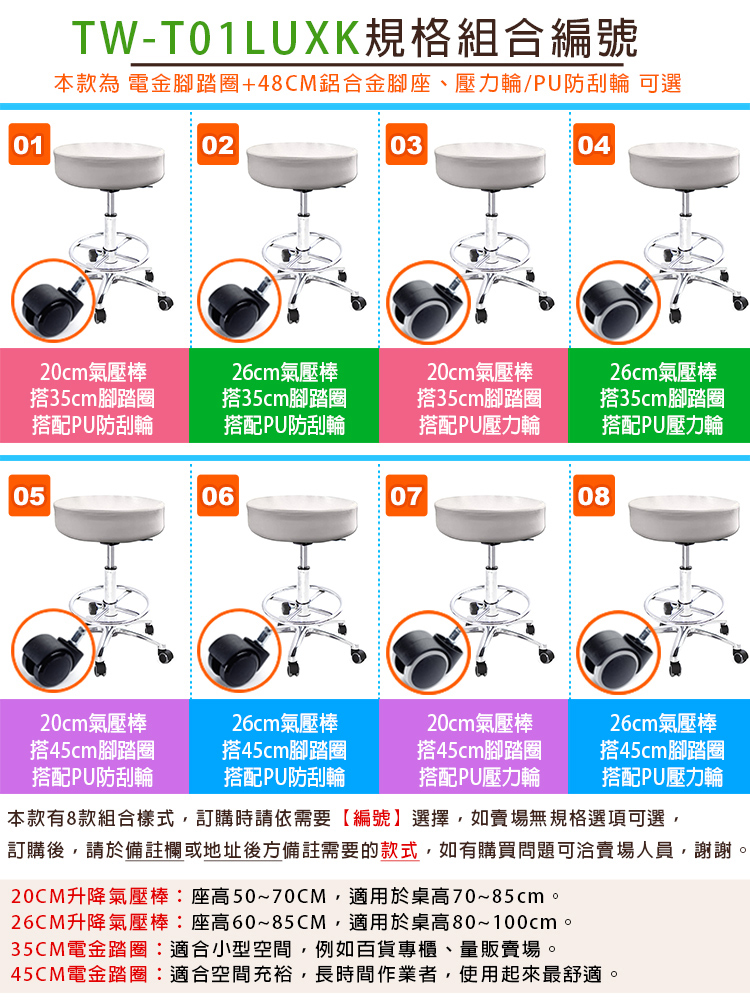 TW-T01LUXK規格組合編號

本款為 電金腳踏圈+48CM鋁合金腳座、壓力輪/PU防刮輪 可選

01
20cm氣壓棒
搭35cm腳踏圈
搭配PU防刮輪

02
26cm氣壓棒
搭35cm腳踏圈
搭配PU防刮輪

03
20cm氣壓棒
搭35cm腳踏圈
搭配PU壓力輪

04
26cm氣壓棒
搭35cm腳踏圈
搭配PU壓力輪

05
20cm氣壓棒
搭45cm腳踏圈
搭配PU防刮輪

06
26cm氣壓棒
搭45cm腳踏圈
搭配PU防刮輪

07
20cm氣壓棒
搭45cm腳踏圈
搭配PU壓力輪

08
26cm氣壓棒
搭45cm腳踏圈
搭配PU壓力輪

本款有8款組合樣式，訂購時請依需要【編號】選擇，如賣場無規格選項可選，訂購後，請於備註欄或地址後方備註需要的款式，如有購買問題可洽賣場人員，謝謝。

20CM升降氣壓棒：座高50~70CM，適用於桌高70~85cm。
26CM升降氣壓棒：座高60~85CM，適用於桌高80~100cm。
35CM電金踏圈：適合小型空間，例如百貨專櫃、量販賣場。
45CM電金踏圈：適合空間充裕，長時間作業者，使用起來最舒適。